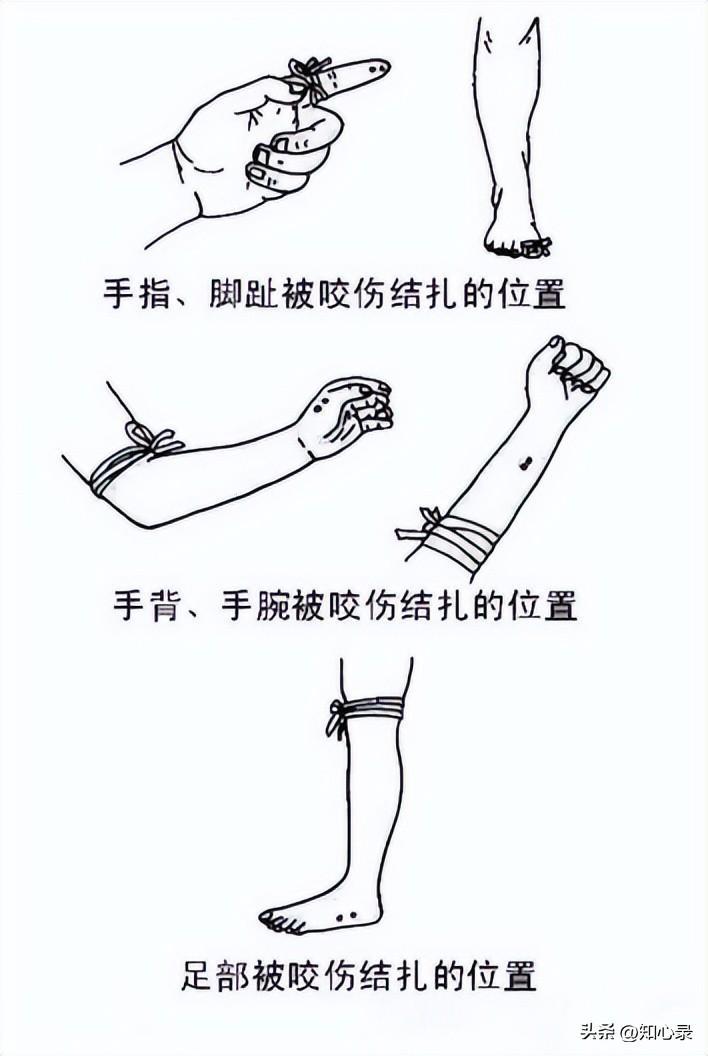 手指、脚趾被咬伤结扎的位置

手背、手腕被咬伤结扎的位置

足部被咬伤结扎的位置

头条 @知心录